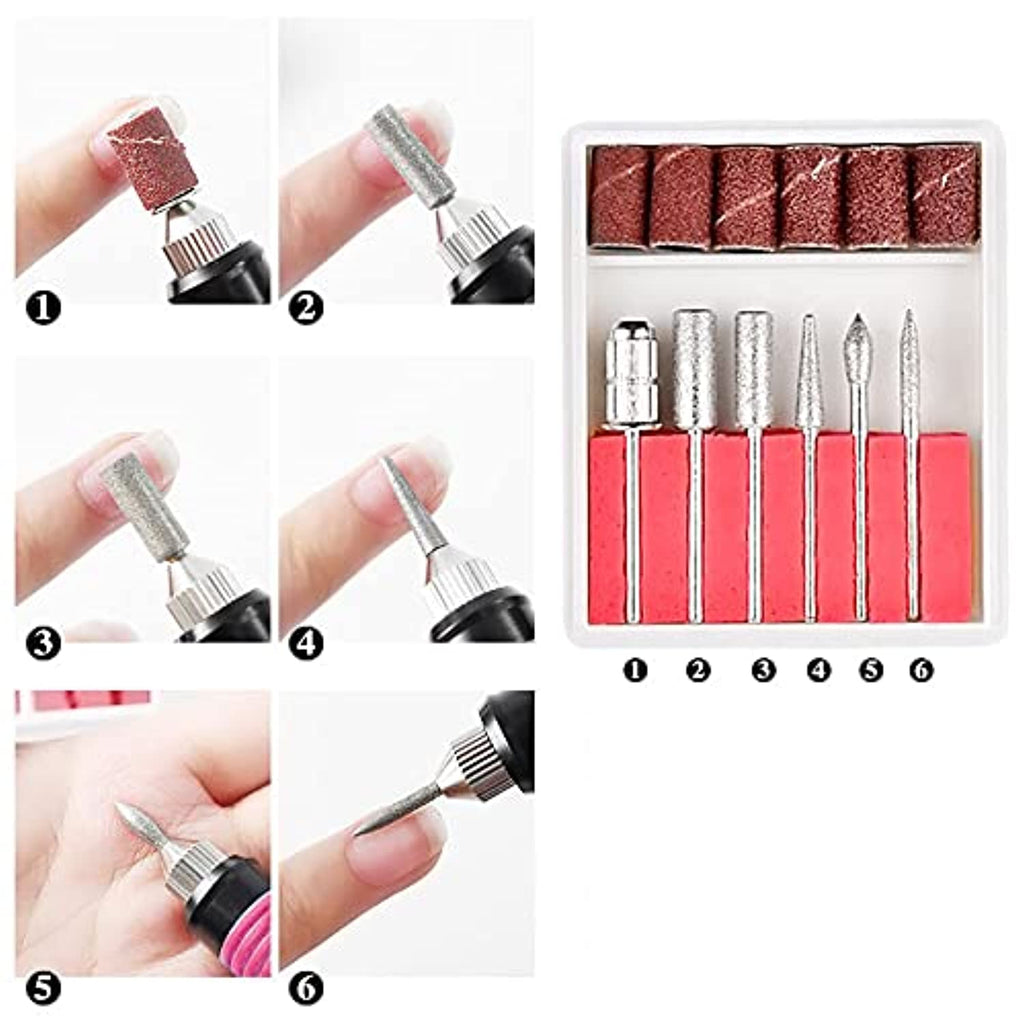 ❶ ❷ ❸ ❹ ❺ ❻

❶ ❷ ❸ ❹ ❺ ❻