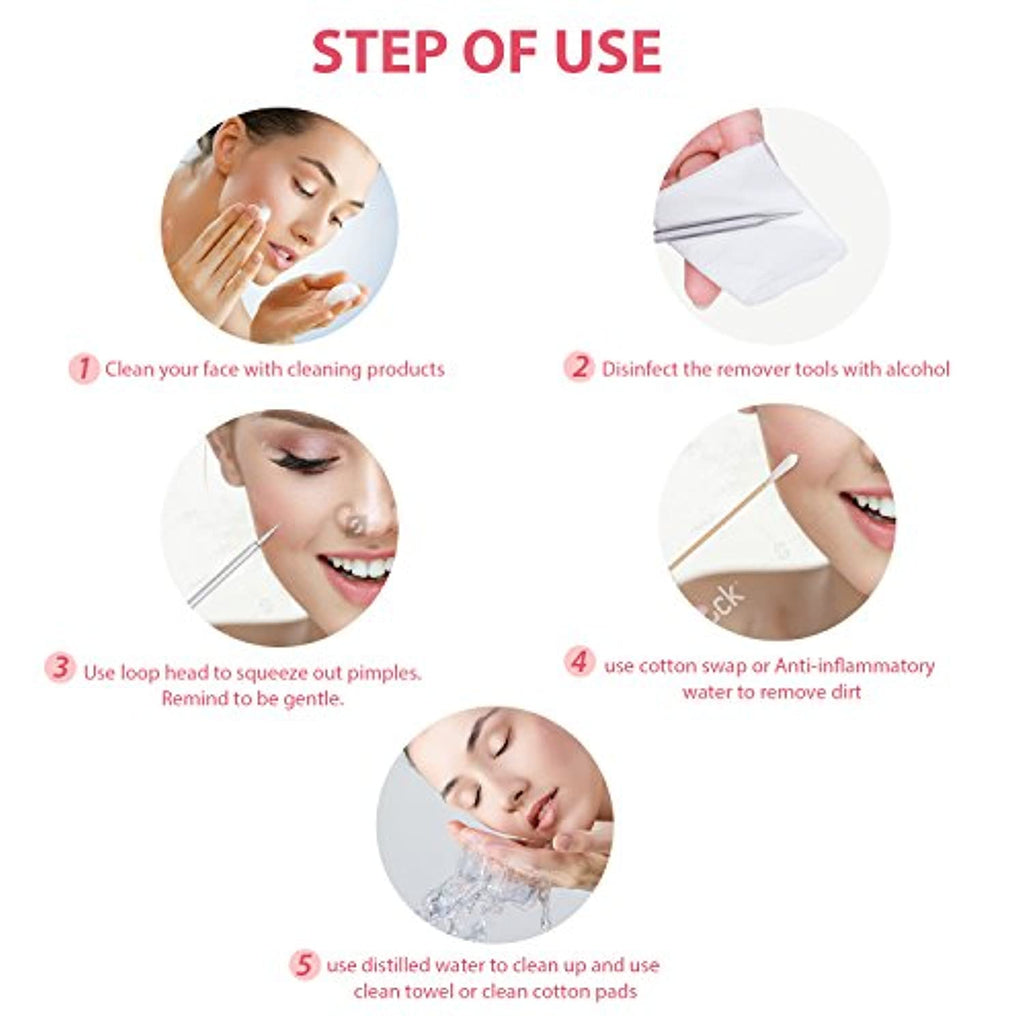 STEP OF USE

1 Clean your face with cleaning products

2 Disinfect the remover tools with alcohol

3 Use loop head to squeeze out pimples. Remind to be gentle.

4 use cotton swap or Anti-inflammatory water to remove dirt

5 use distilled water to clean up and use clean towel or clean cotton pads