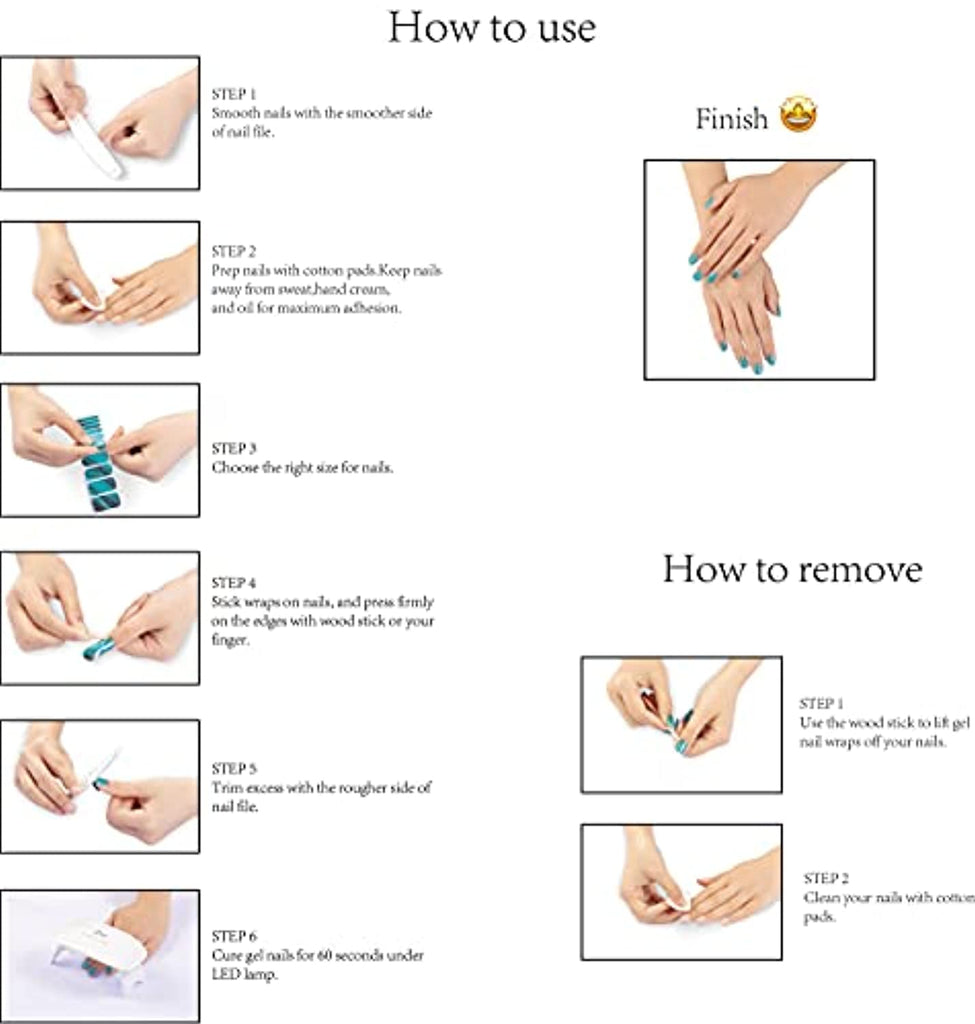 How to use

STEP 1
Smooth nails with the smoother side of nail file.

STEP 2
Prep nails with cotton pads.Keep nails away from sweat,hand cream, and oil for maximum adhesion.

STEP 3
Choose the right size for nails.

STEP 4
Stick wraps on nails, and press firmly on the edges with wood stick or your finger.

STEP 5
Trim excess with the rougher side of nail file.

STEP 6
Cure gel nails for 60 seconds under LED lamp.

Finish 🤩

How to remove

STEP 1
Use the wood stick to lift gel nail wraps off your nails.

STEP 2
Clean your nails with cotton pads.