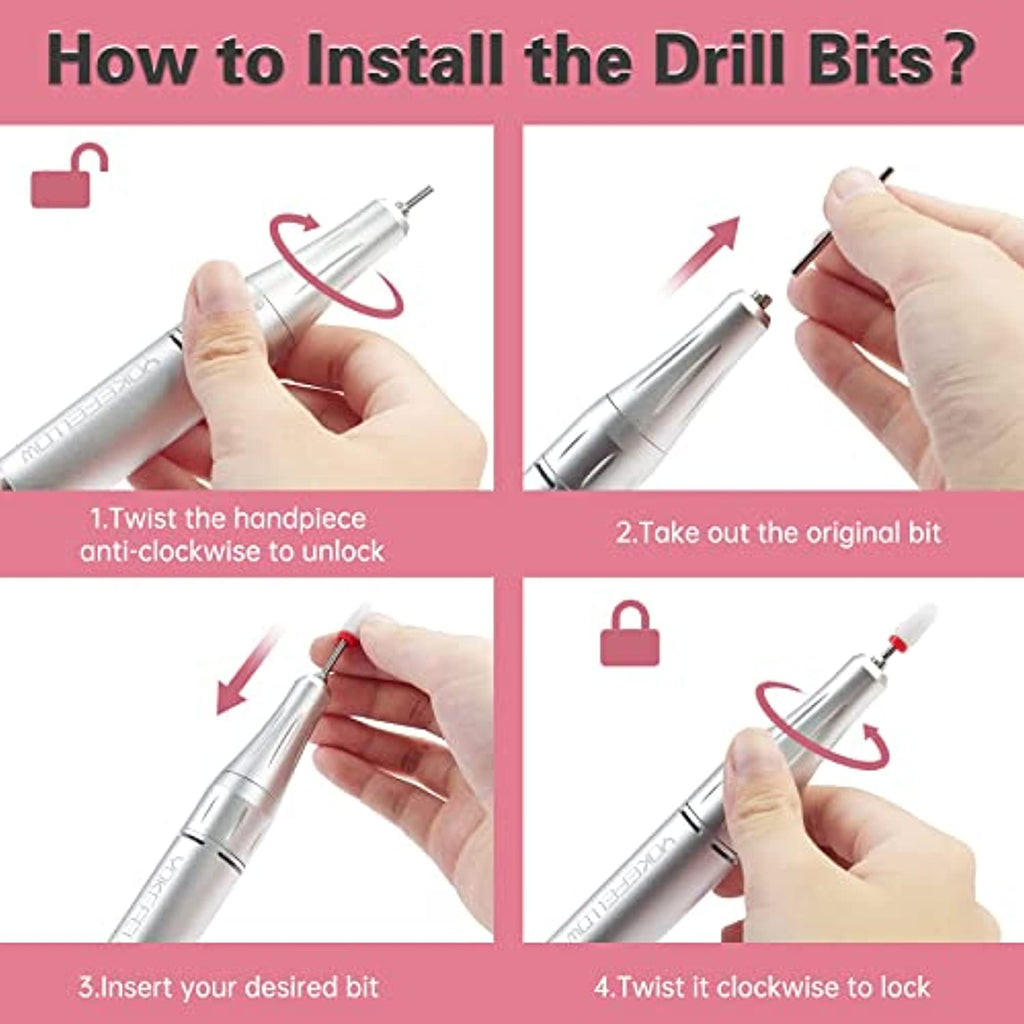 How to Install the Drill Bits?

YOKEFELLOW

1.Twist the handpiece anti-clockwise to unlock

2.Take out the original bit

YOKEFELLOW

3.Insert your desired bit

YOKEFELLOW

4.Twist it clockwise to lock