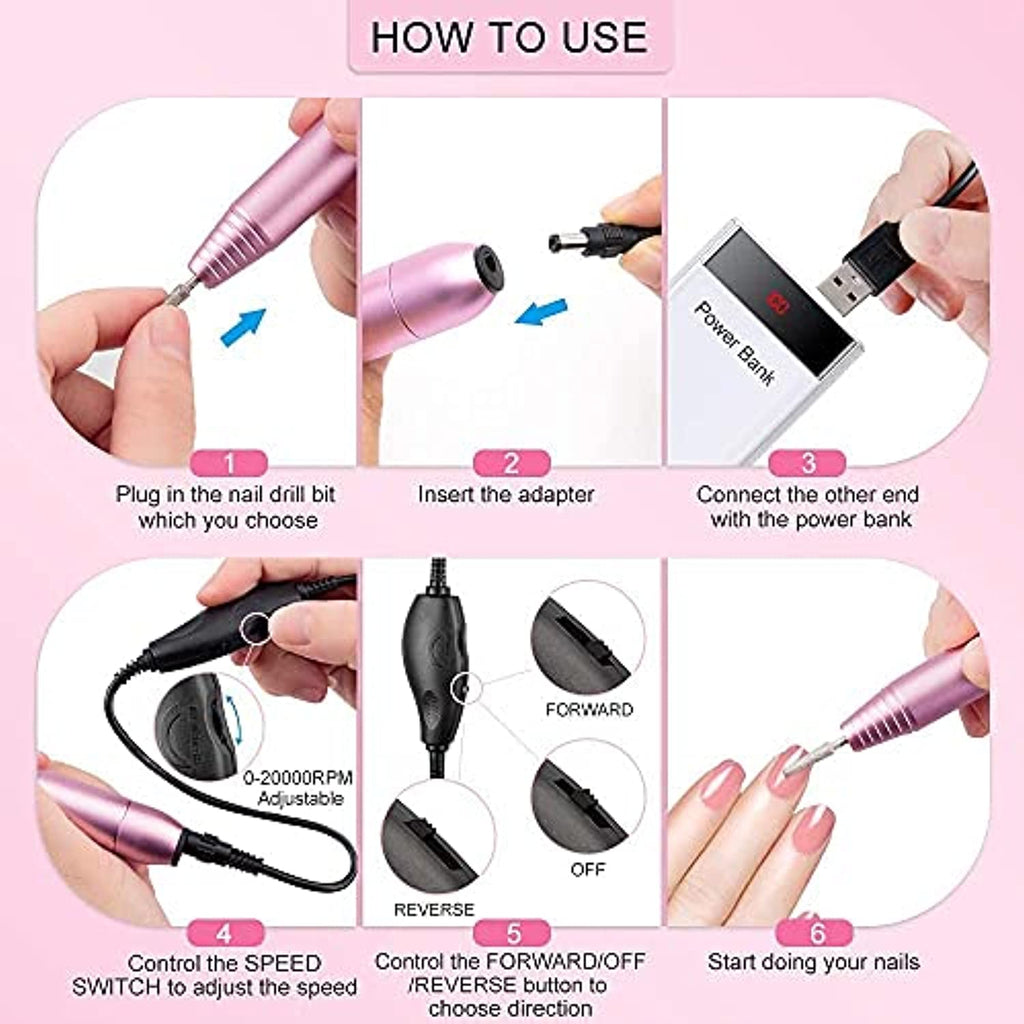 HOW TO USE

Power Bank

1
Plug in the nail drill bit which you choose

2
Insert the adapter

3
Connect the other end with the power bank

0-20000RPM Adjustable

FORWARD

OFF

REVERSE

4
Control the SPEED SWITCH to adjust the speed

5
Control the FORWARD/OFF /REVERSE button to choose direction

6
Start doing your nails