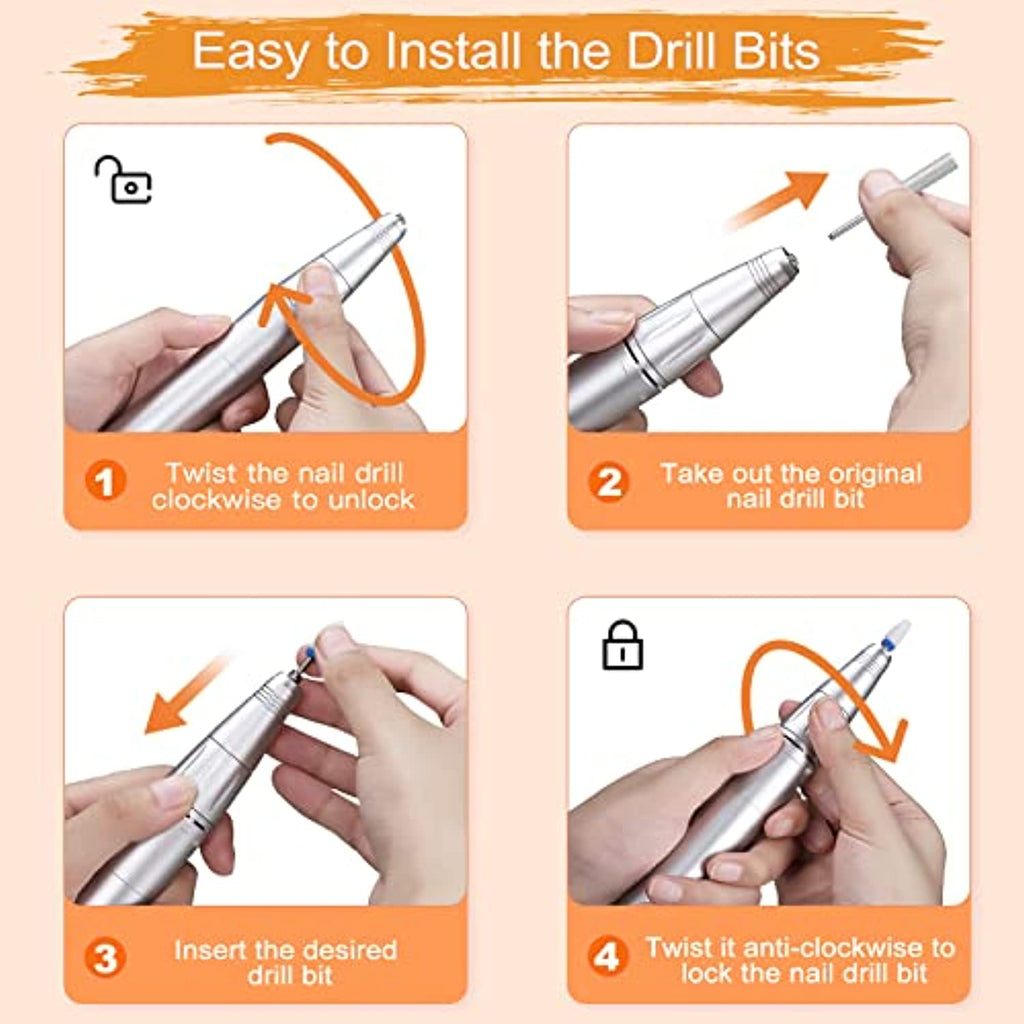 Easy to Install the Drill Bits

1 Twist the nail drill clockwise to unlock

2 Take out the original nail drill bit

3 Insert the desired drill bit

4 Twist it anti-clockwise to lock the nail drill bit