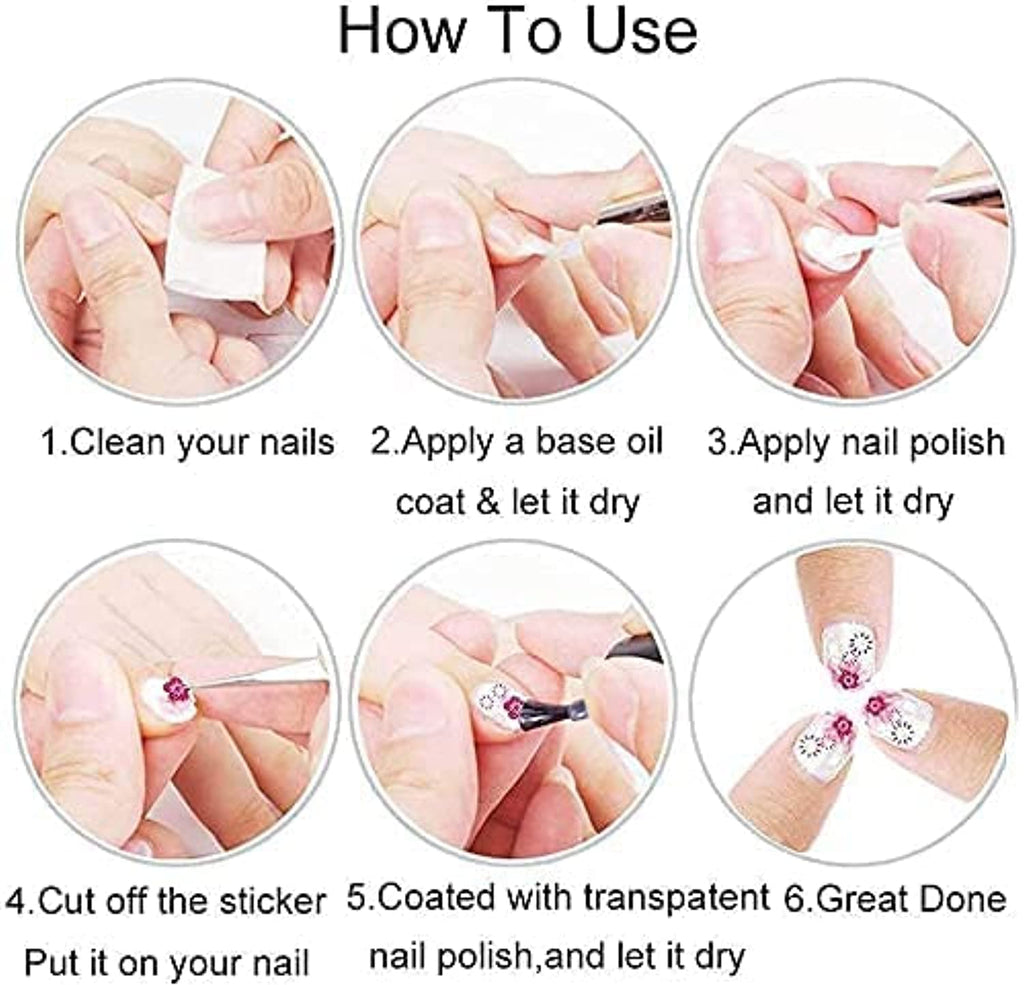 How To Use

1.Clean your nails

2.Apply a base oil coat & let it dry

3.Apply nail polish and let it dry

4.Cut off the sticker Put it on your nail

5.Coated with transpatent nail polish,and let it dry

6.Great Done