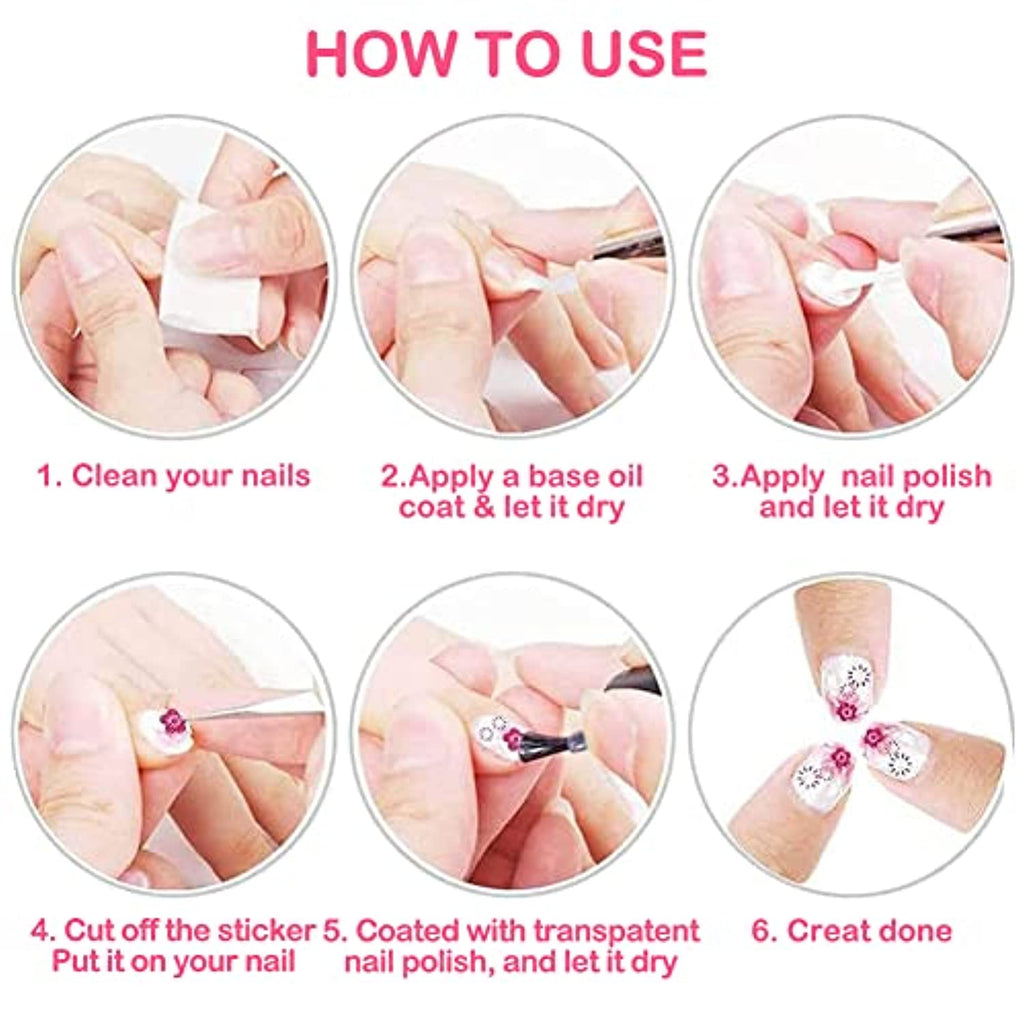 HOW TO USE

1. Clean your nails

2.Apply a base oil coat & let it dry

3.Apply nail polish and let it dry

4. Cut off the sticker Put it on your nail

5. Coated with transpatent nail polish, and let it dry

6. Creat done