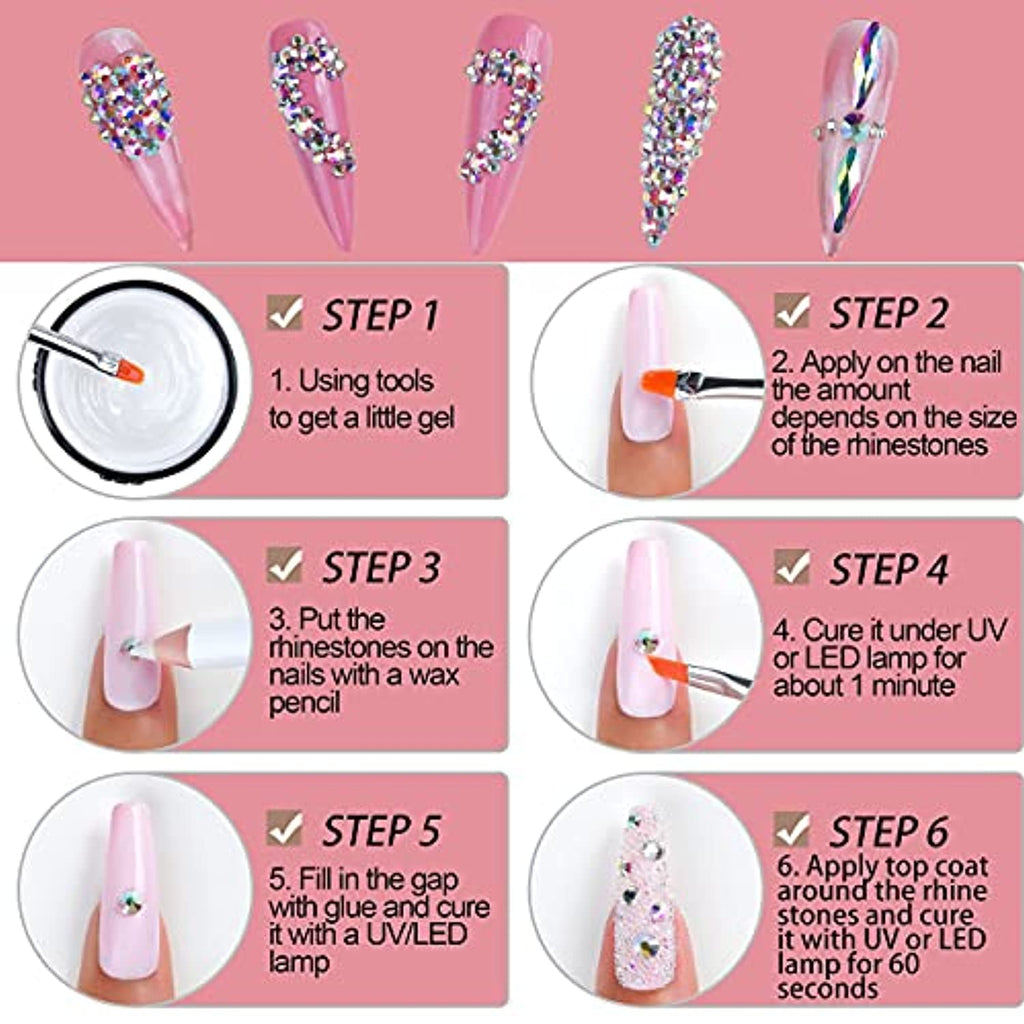 STEP 1

1. Using tools to get a little gel

STEP 2

2. Apply on the nail the amount depends on the size of the rhinestones

STEP 3

3. Put the rhinestones on the nails with a wax pencil

STEP 4

4. Cure it under UV or LED lamp for about 1 minute

STEP 5

5. Fill in the gap with glue and cure it with a UV/LED lamp

STEP 6

6. Apply top coat around the rhine stones and cure it with UV or LED lamp for 60 seconds