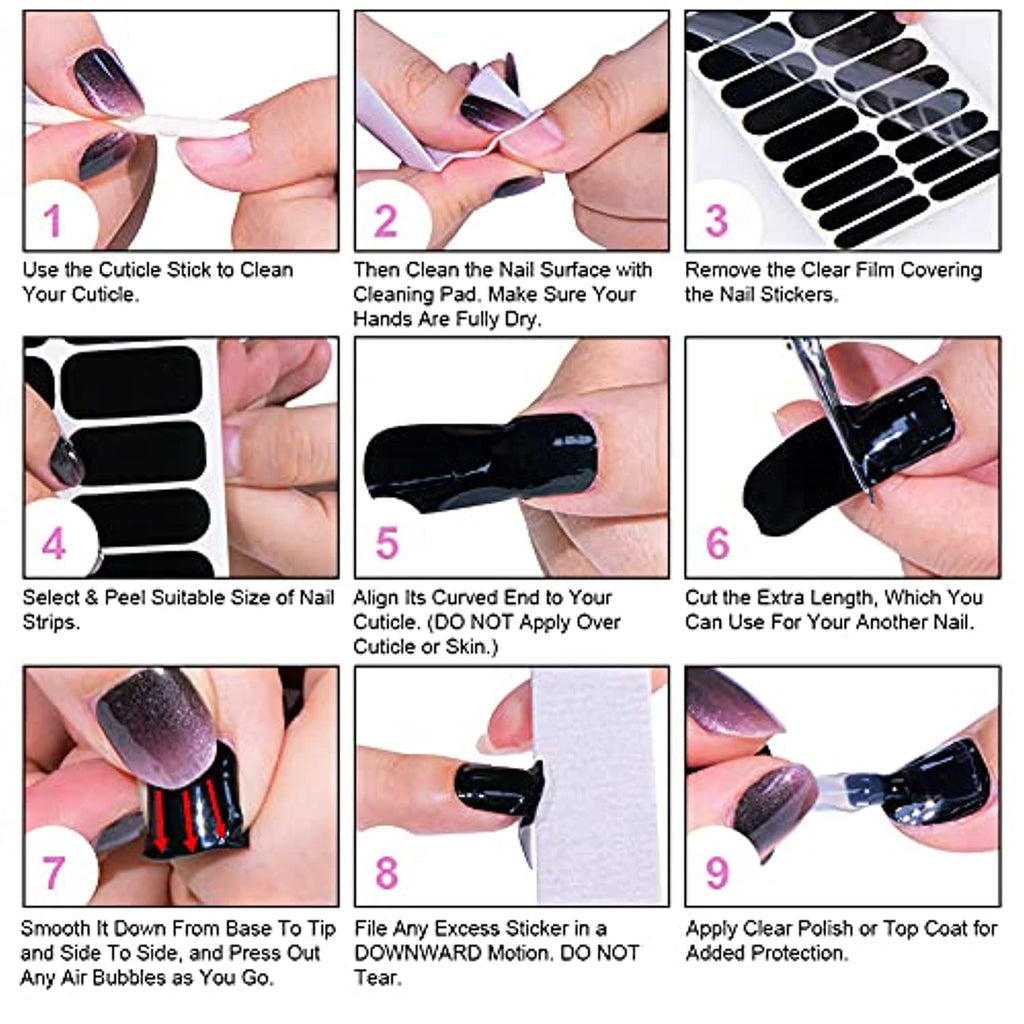 1

Use the Cuticle Stick to Clean Your Cuticle.

2

Then Clean the Nail Surface with Cleaning Pad. Make Sure Your Hands Are Fully Dry.

3

Remove the Clear Film Covering the Nail Stickers.

4

Select & Peel Suitable Size of Nail Strips.

5

Align Its Curved End to Your Cuticle. (DO NOT Apply Over Cuticle or Skin.)

6

Cut the Extra Length, Which You Can Use For Your Another Nail.

7

Smooth It Down From Base To Tip and Side To Side, and Press Out Any Air Bubbles as You Go.

8

File Any Excess Sticker in a DOWNWARD Motion. DO NOT Tear.

9

Apply Clear Polish or Top Coat for Added Protection.