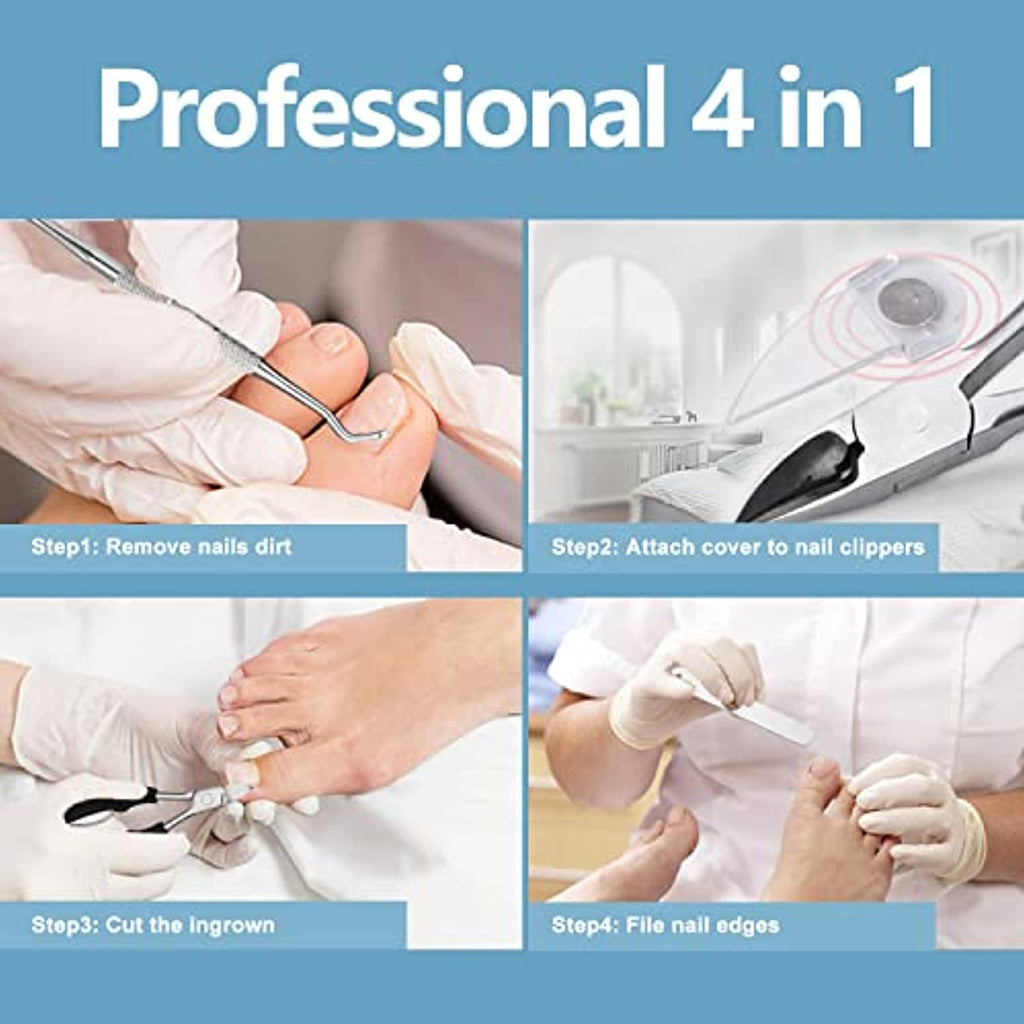 Professional 4 in 1

Step1: Remove nails dirt

Step2: Attach cover to nail clippers

Step3: Cut the ingrown

Step4: File nail edges