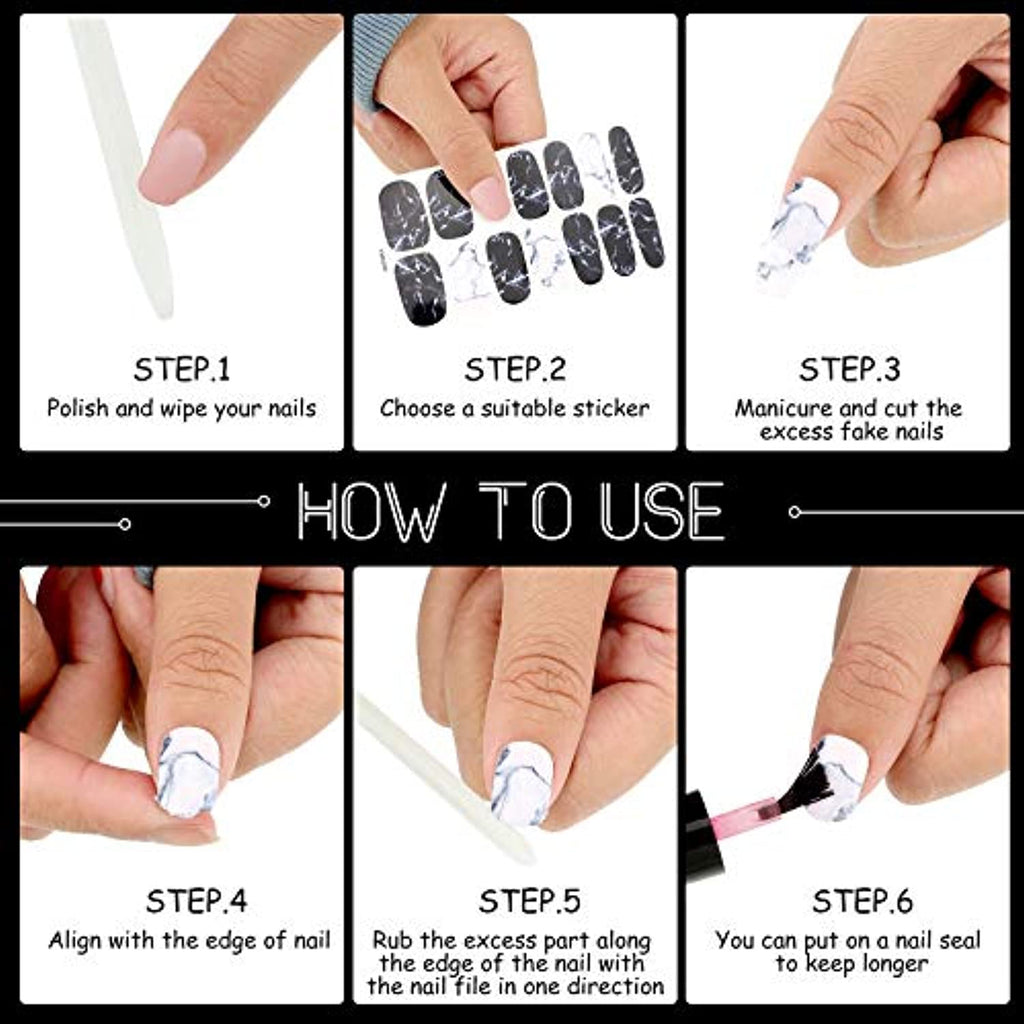 STEP.1
Polish and wipe your nails

STEP.2
Choose a suitable sticker

STEP.3
Manicure and cut the excess fake nails

HOW TO USE

STEP.4
Align with the edge of nail

STEP.5
Rub the excess part along the edge of the nail with the nail file in one direction

STEP.6
You can put on a nail seal to keep longer