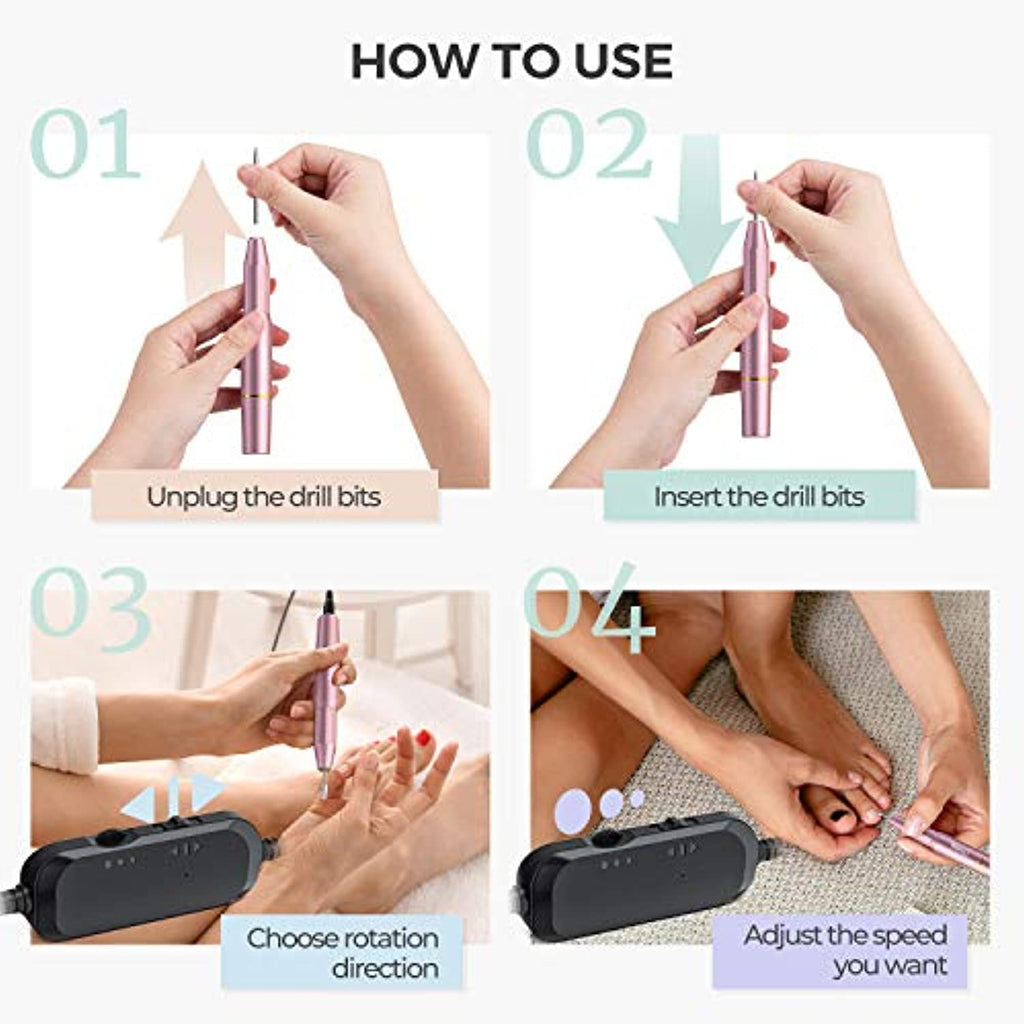 HOW TO USE

01

Unplug the drill bits

02

Insert the drill bits

03

Choose rotation direction

04

Adjust the speed you want