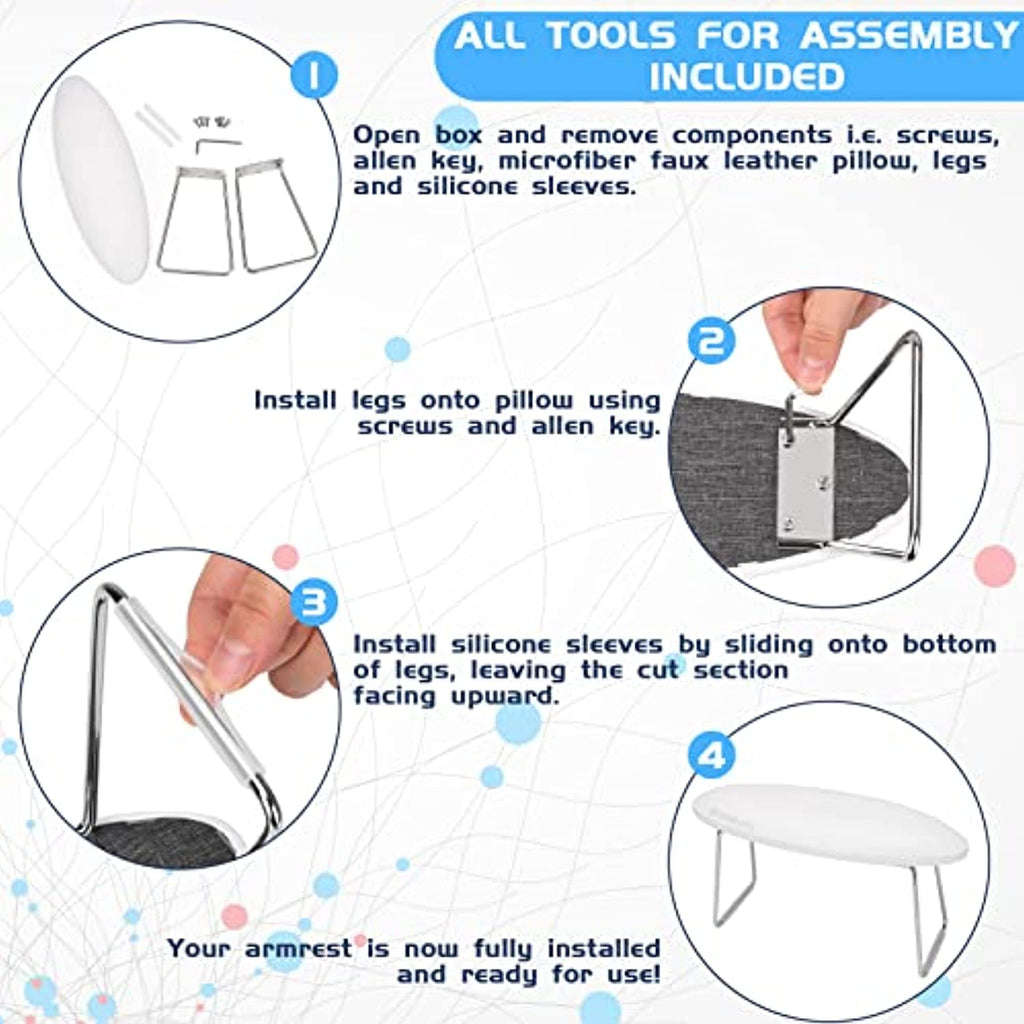 ALL TOOLS FOR ASSEMBLY INCLUDED

1

Open box and remove components i.e. screws, allen key, microfiber faux leather pillow, legs and silicone sleeves.

2

Install legs onto pillow using screws and allen key.

3

Install silicone sleeves by sliding onto bottom of legs, leaving the cut section facing upward.

4

Your armrest is now fully installed and ready for use!