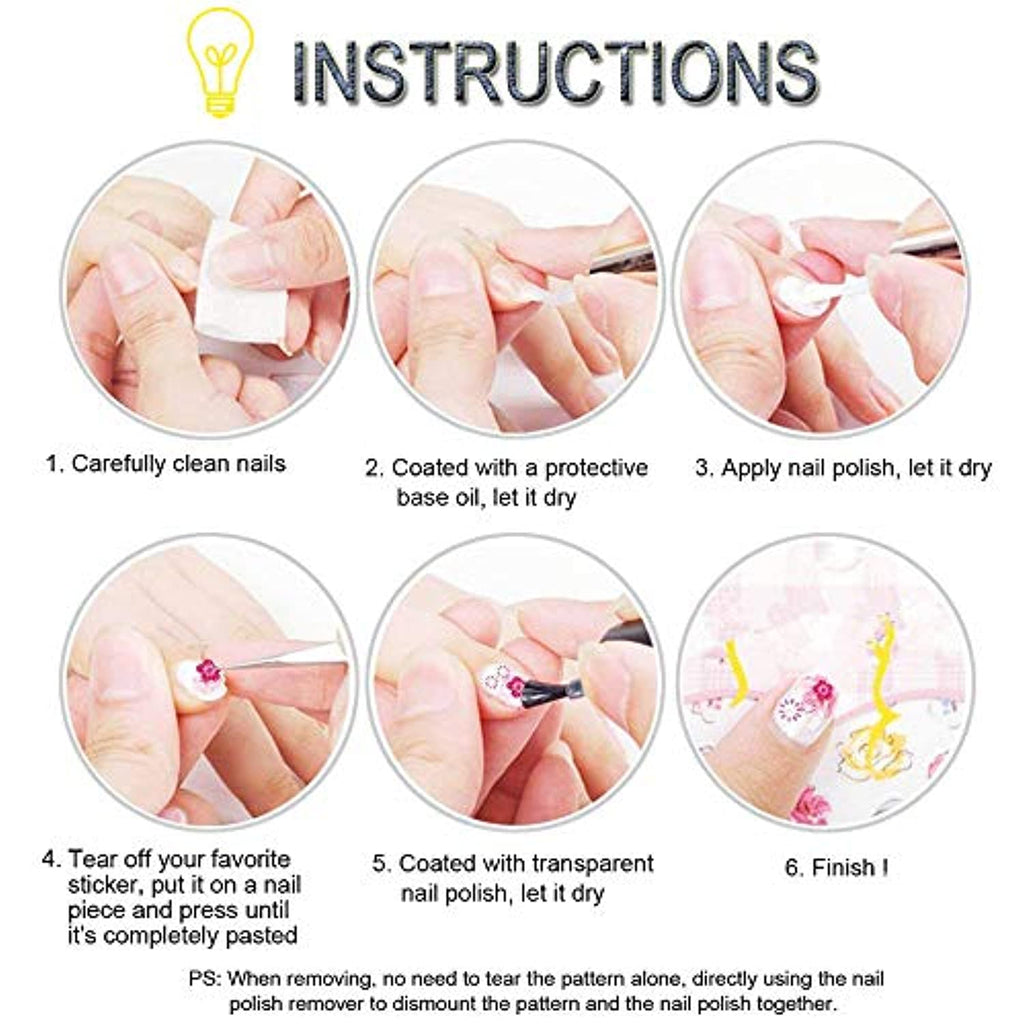 INSTRUCTIONS

1. Carefully clean nails

2. Coated with a protective base oil, let it dry

3. Apply nail polish, let it dry

4. Tear off your favorite sticker, put it on a nail piece and press until it's completely pasted

5. Coated with transparent nail polish, let it dry

6. Finish !

PS: When removing, no need to tear the pattern alone, directly using the nail polish remover to dismount the pattern and the nail polish together.