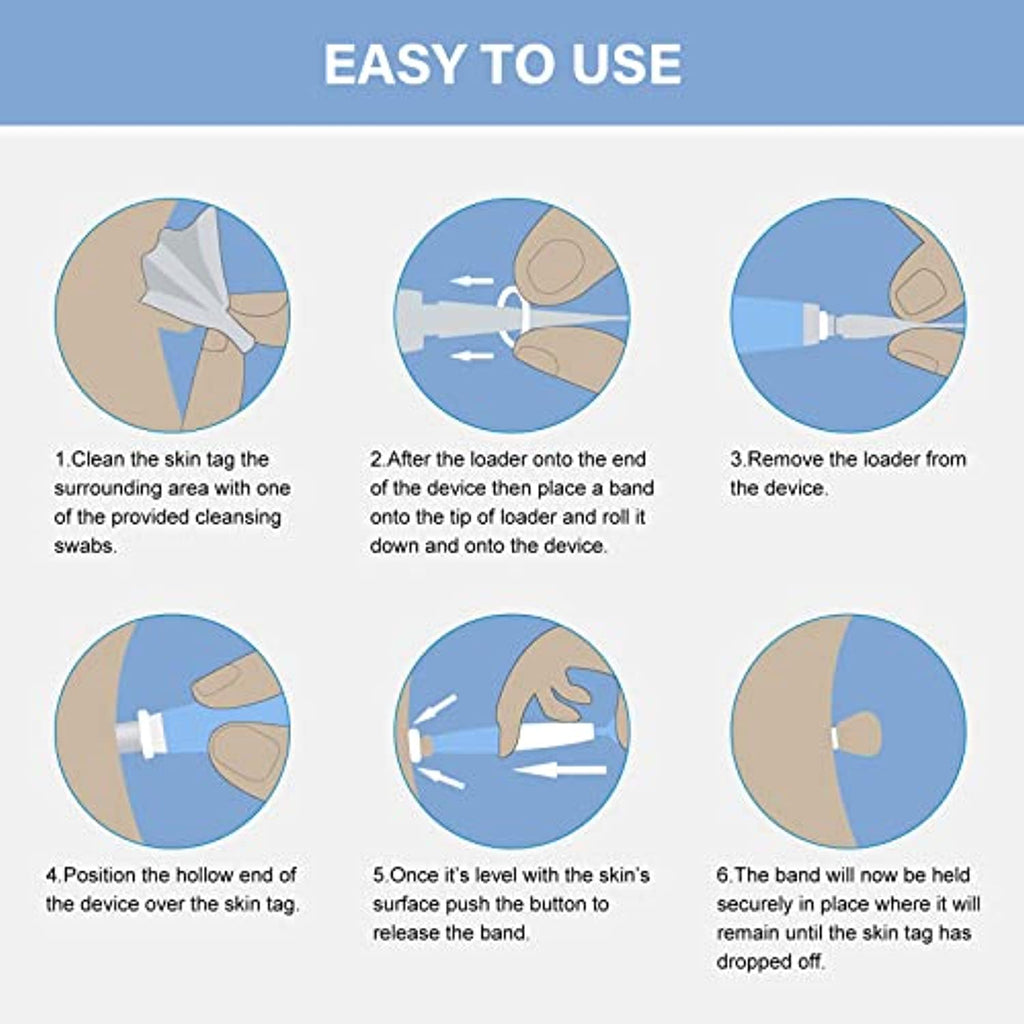 EASY TO USE

1.Clean the skin tag the surrounding area with one of the provided cleansing swabs.

2.After the loader onto the end of the device then place a band onto the tip of loader and roll it down and onto the device.

3.Remove the loader from the device.

4.Position the hollow end of the device over the skin tag.

5.Once it's level with the skin's surface push the button to release the band.

6.The band will now be held securely in place where it will remain until the skin tag has dropped off.