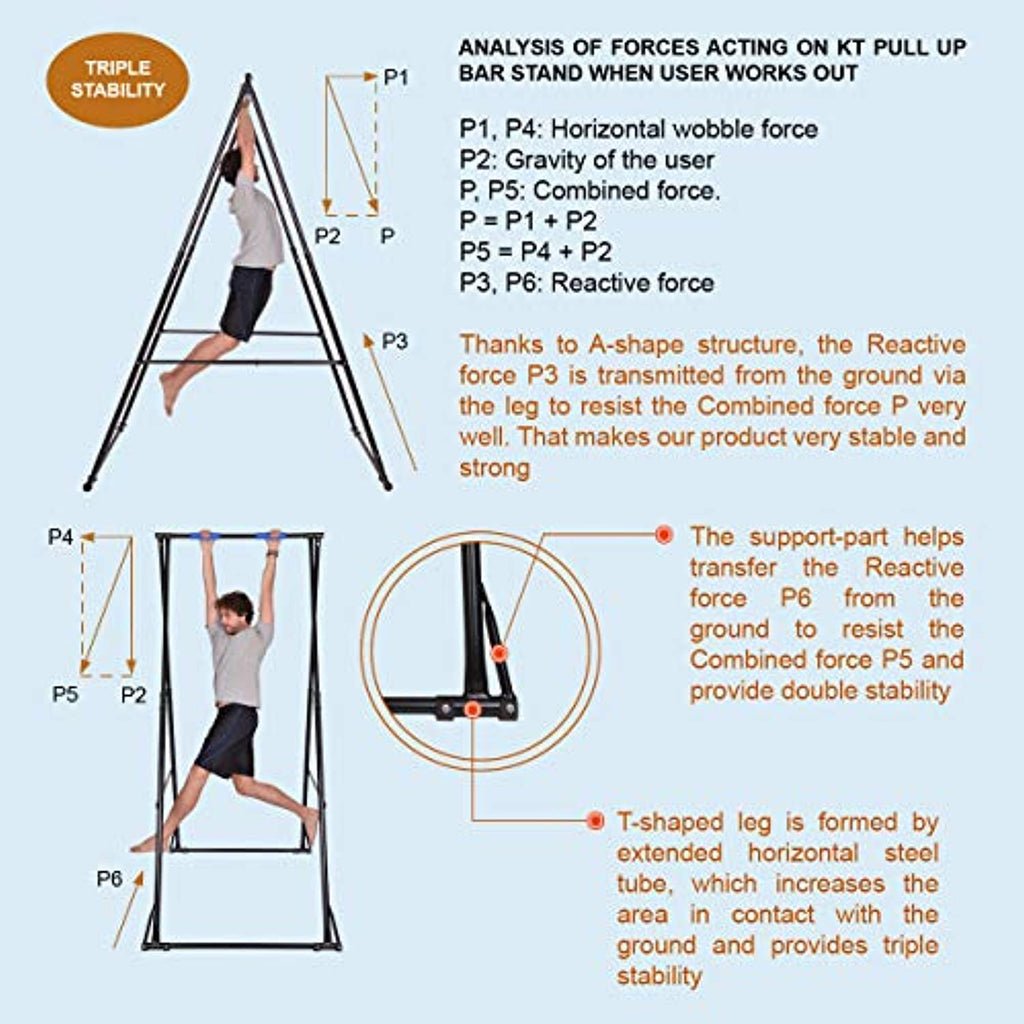 TRIPLE STABILITY

P1

P2 P

P3

ANALYSIS OF FORCES ACTING ON KT PULL UP BAR STAND WHEN USER WORKS OUT

P1, P4: Horizontal wobble force
P2: Gravity of the user
P, P5: Combined force.
P = P1 + P2
P5 = P4 + P2
P3, P6: Reactive force

Thanks to A-shape structure, the Reactive force P3 is transmitted from the ground via the leg to resist the Combined force P very well. That makes our product very stable and strong

P4

P5 P2

P6

The support-part helps transfer the Reactive force P6 from the ground to resist the Combined force P5 and provide double stability

T-shaped leg is formed by extended horizontal steel tube, which increases the area in contact with the ground and provides triple stability