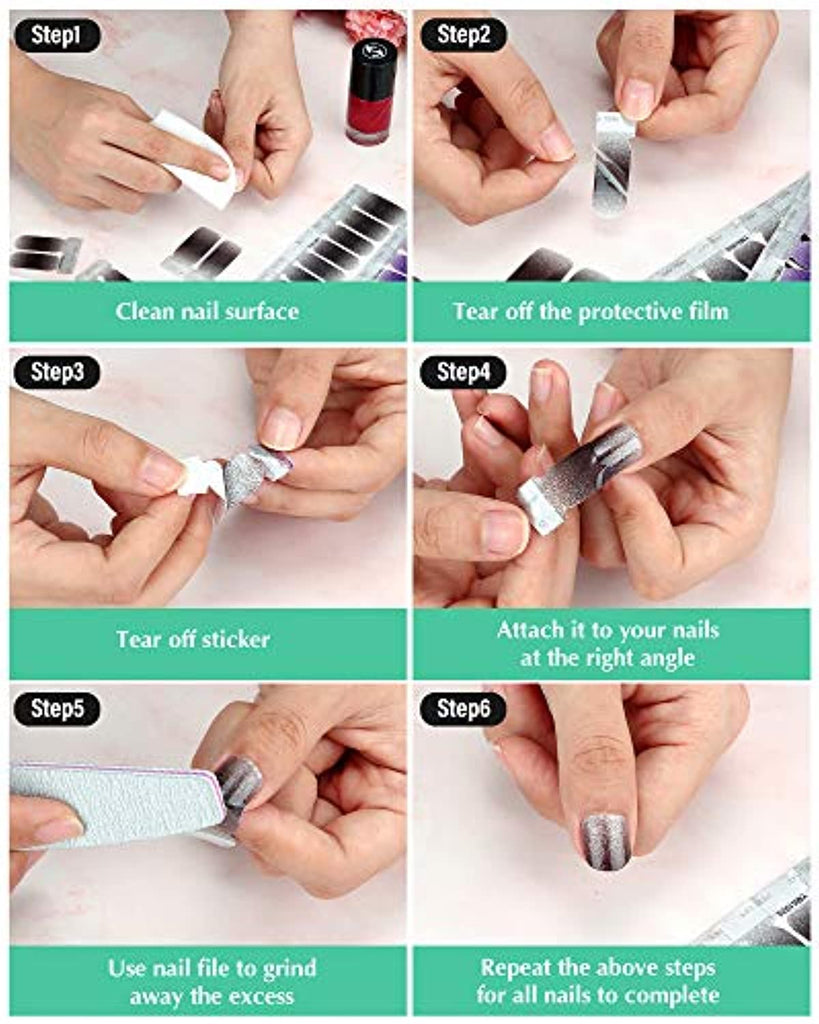 Step1

Clean nail surface

Step2

Tear off the protective film

Step3

Tear off sticker

Step4

Attach it to your nails at the right angle

Step5

Use nail file to grind away the excess

Step6

Repeat the above steps for all nails to complete