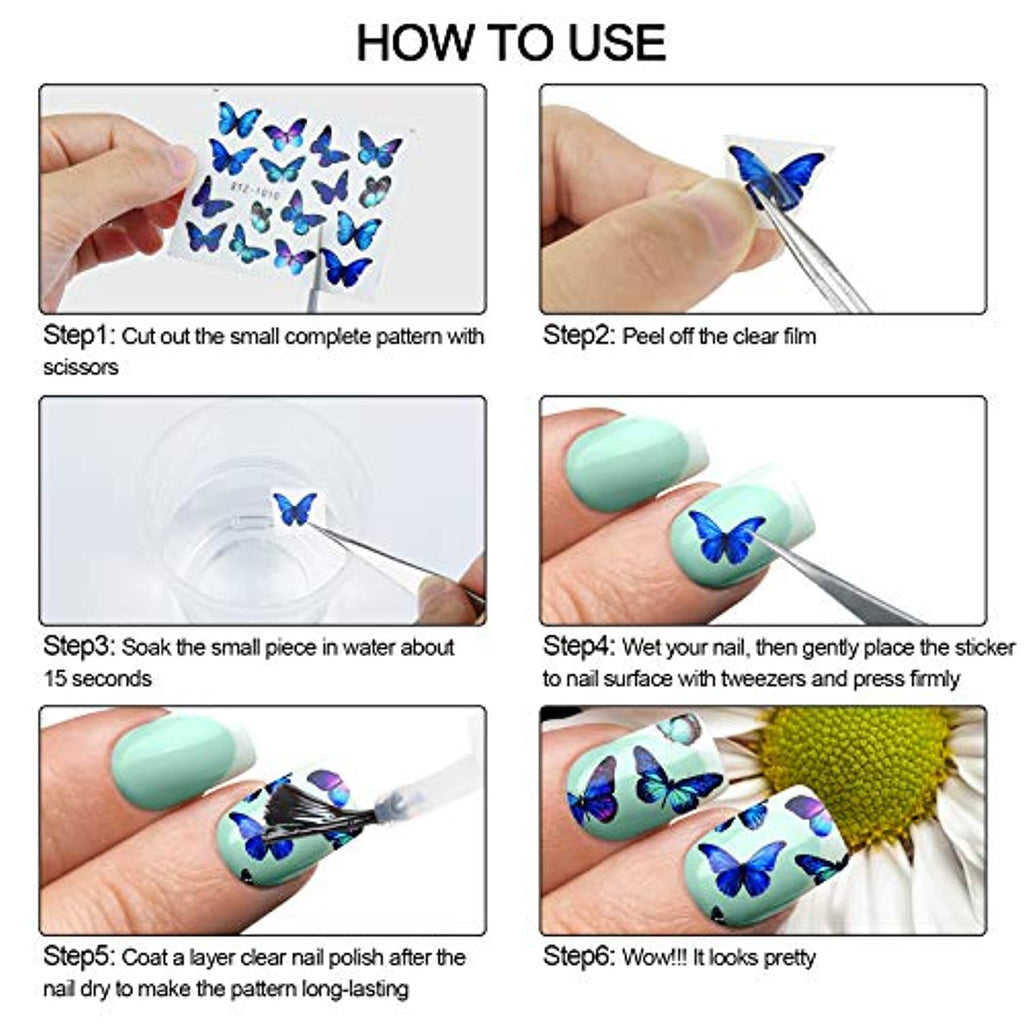 HOW TO USE

BTZ-1010

Step1: Cut out the small complete pattern with scissors

Step2: Peel off the clear film

Step3: Soak the small piece in water about 15 seconds

Step4: Wet your nail, then gently place the sticker to nail surface with tweezers and press firmly

Step5: Coat a layer clear nail polish after the nail dry to make the pattern long-lasting

Step6: Wow!!! It looks pretty