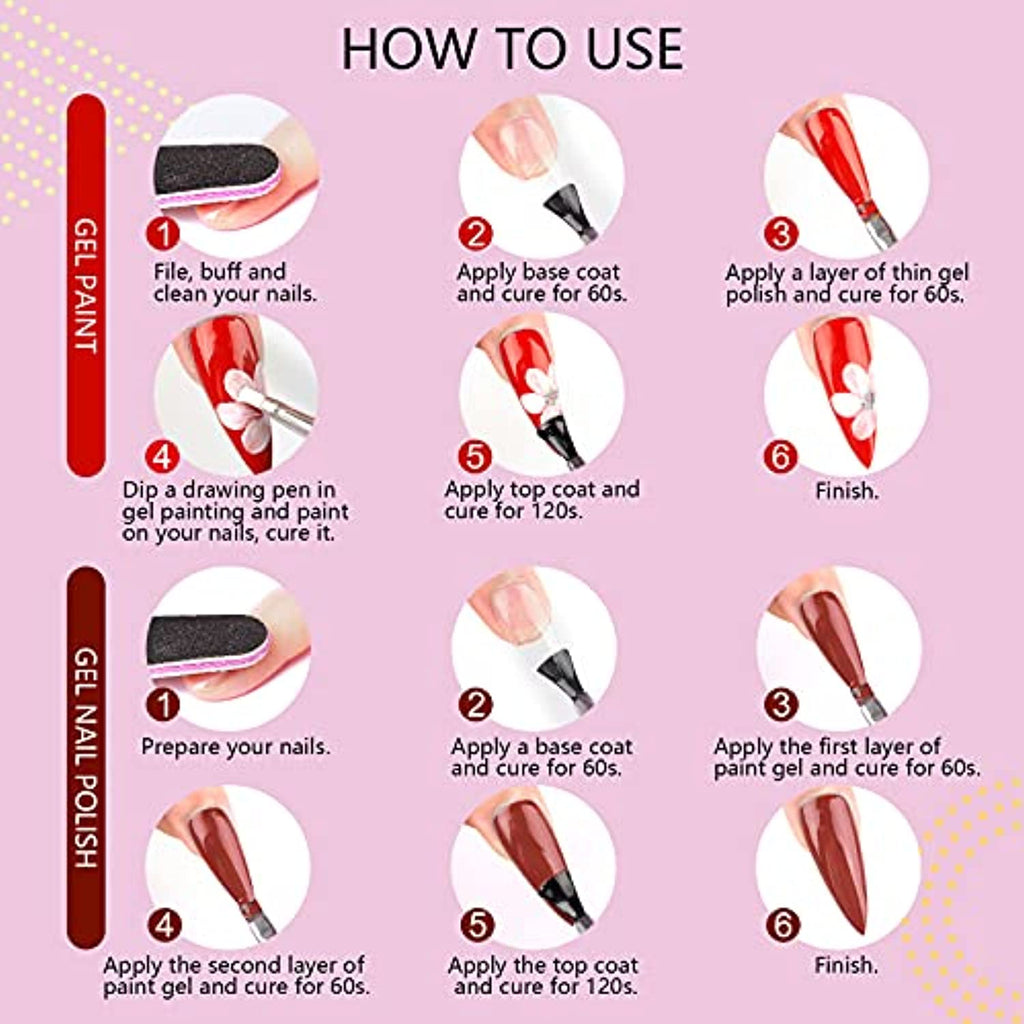 HOW TO USE

GEL PAINT

1
File, buff and clean your nails.

2
Apply base coat and cure for 60s.

3
Apply a layer of thin gel polish and cure for 60s.

4
Dip a drawing pen in gel painting and paint on your nails, cure it.

5
Apply top coat and cure for 120s.

6
Finish.

GEL NAIL POLISH

1
Prepare your nails.

2
Apply a base coat and cure for 60s.

3
Apply the first layer of paint gel and cure for 60s.

4
Apply the second layer of paint gel and cure for 60s.

5
Apply the top coat and cure for 120s.

6
Finish.